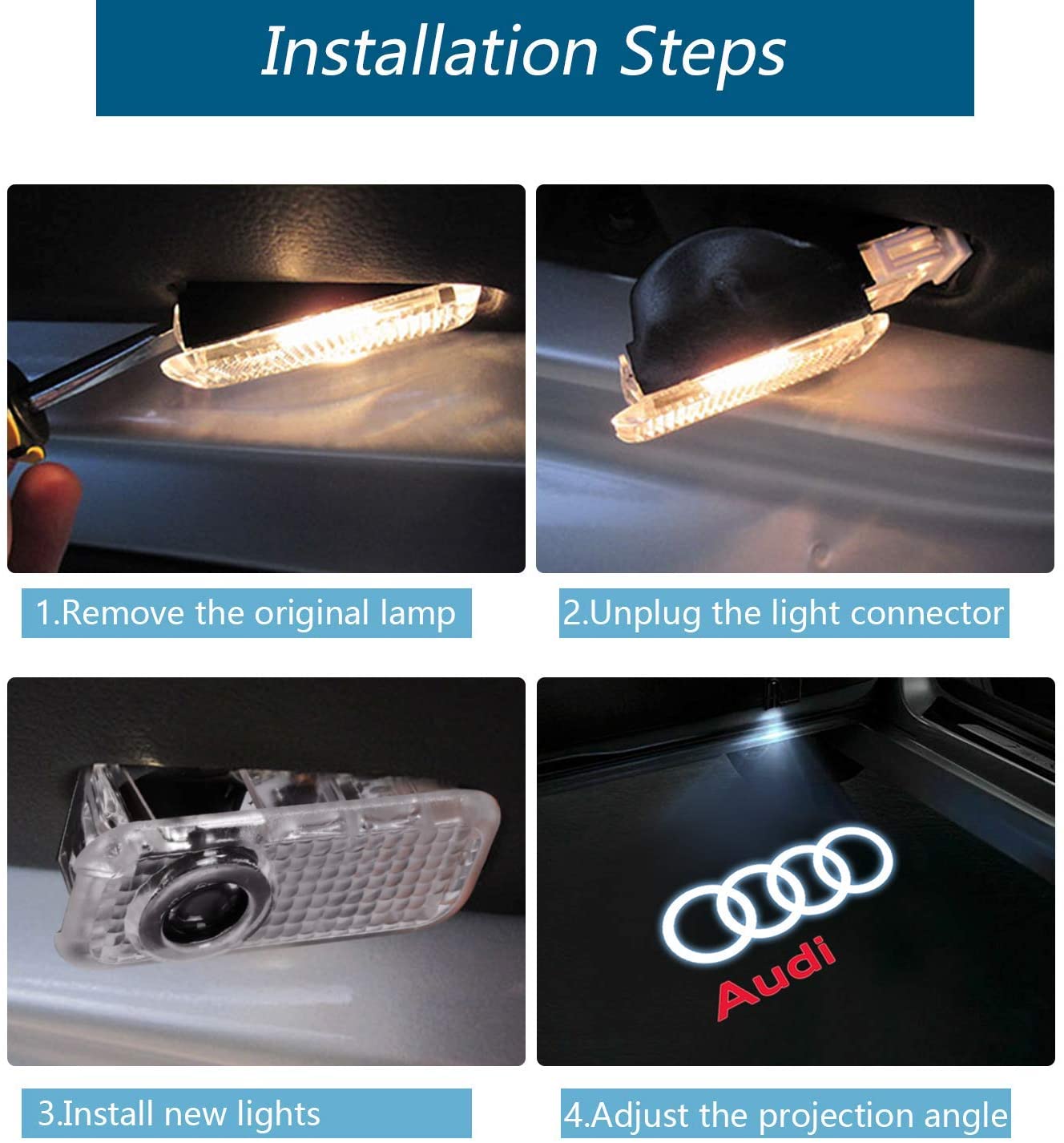 Installation Steps

1.Remove the original lamp

2.Unplug the light connector

Audi

3.Install new lights

4.Adjust the projection angle