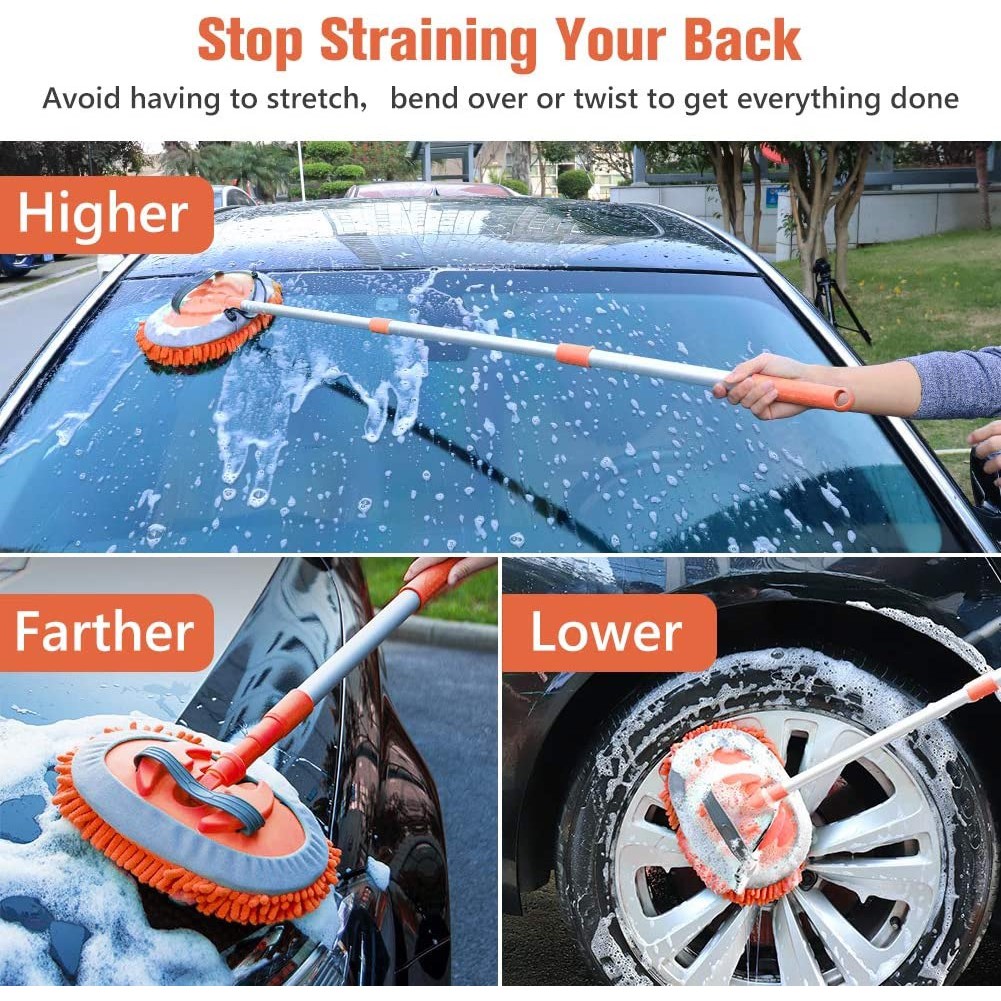 Stop Straining Your Back

Avoid having to stretch, bend over or twist to get everything done

Higher

Farther

Lower