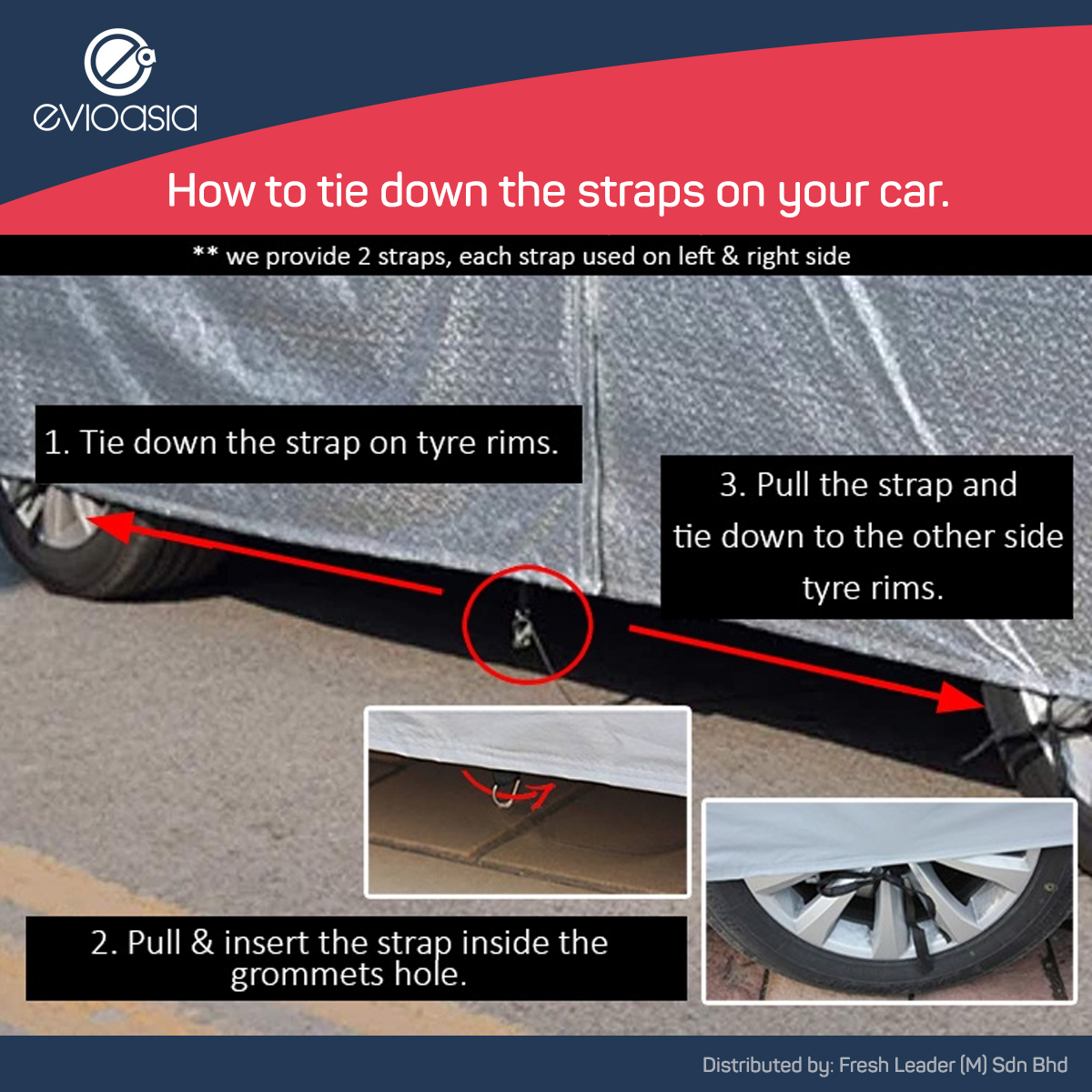 evioasia

How to tie down the straps on your car.

** we provide 2 straps, each strap used on left & right side

1. Tie down the strap on tyre rims.

3. Pull the strap and tie down to the other side tyre rims.

2. Pull & insert the strap inside the grommets hole.

Distributed by: Fresh Leader (M) Sdn Bhd