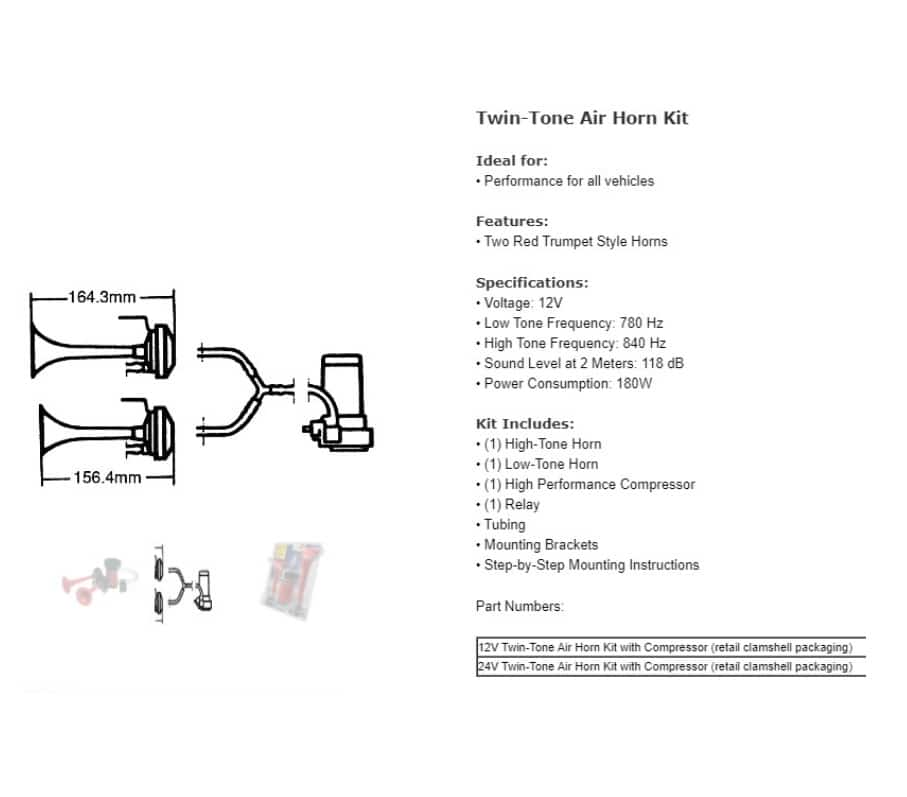 164.3mm

156.4mm

Twin-Tone Air Horn Kit

Ideal for:
• Performance for all vehicles

Features:
• Two Red Trumpet Style Horns

Specifications:
• Voltage: 12V
• Low Tone Frequency: 780 Hz
• High Tone Frequency: 840 Hz
• Sound Level at 2 Meters: 118 dB
• Power Consumption: 180W

Kit Includes:
• (1) High-Tone Horn
• (1) Low-Tone Horn
• (1) High Performance Compressor
• (1) Relay
• Tubing
• Mounting Brackets
• Step-by-Step Mounting Instructions

Part Numbers:

| 12V Twin-Tone Air Horn Kit with Compressor (retail clamshell packaging) |
|---|
| 24V Twin-Tone Air Horn Kit with Compressor (retail clamshell packaging) |